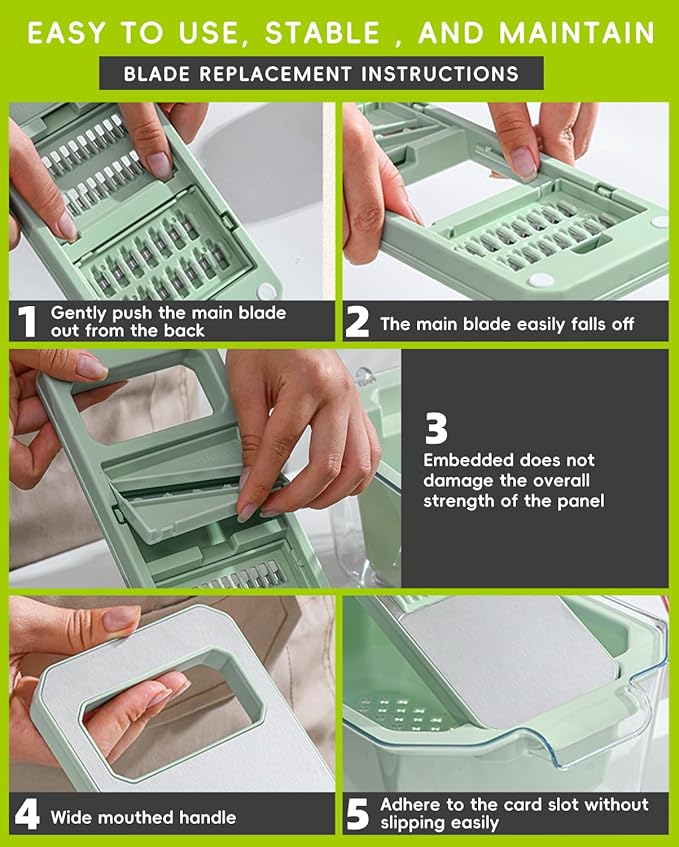 EASY TO USE, STABLE , AND MAINTAIN

BLADE REPLACEMENT INSTRUCTIONS

1 Gently push the main blade out from the back

2 The main blade easily falls off

3
Embedded does not damage the overall strength of the panel

4 Wide mouthed handle

5 Adhere to the card slot without slipping easily