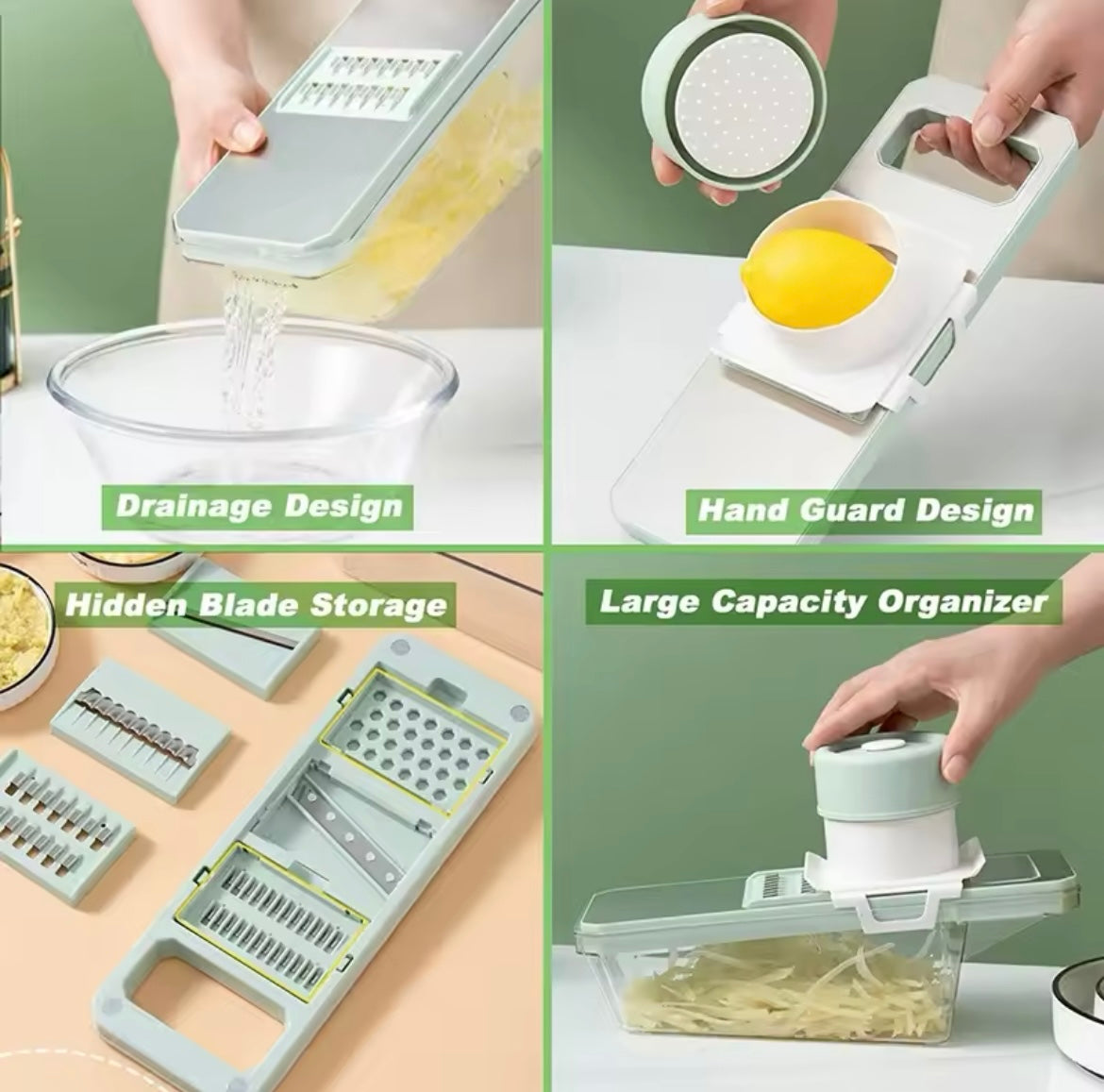 Drainage Design

Hand Guard Design

Hidden Blade Storage

Large Capacity Organizer